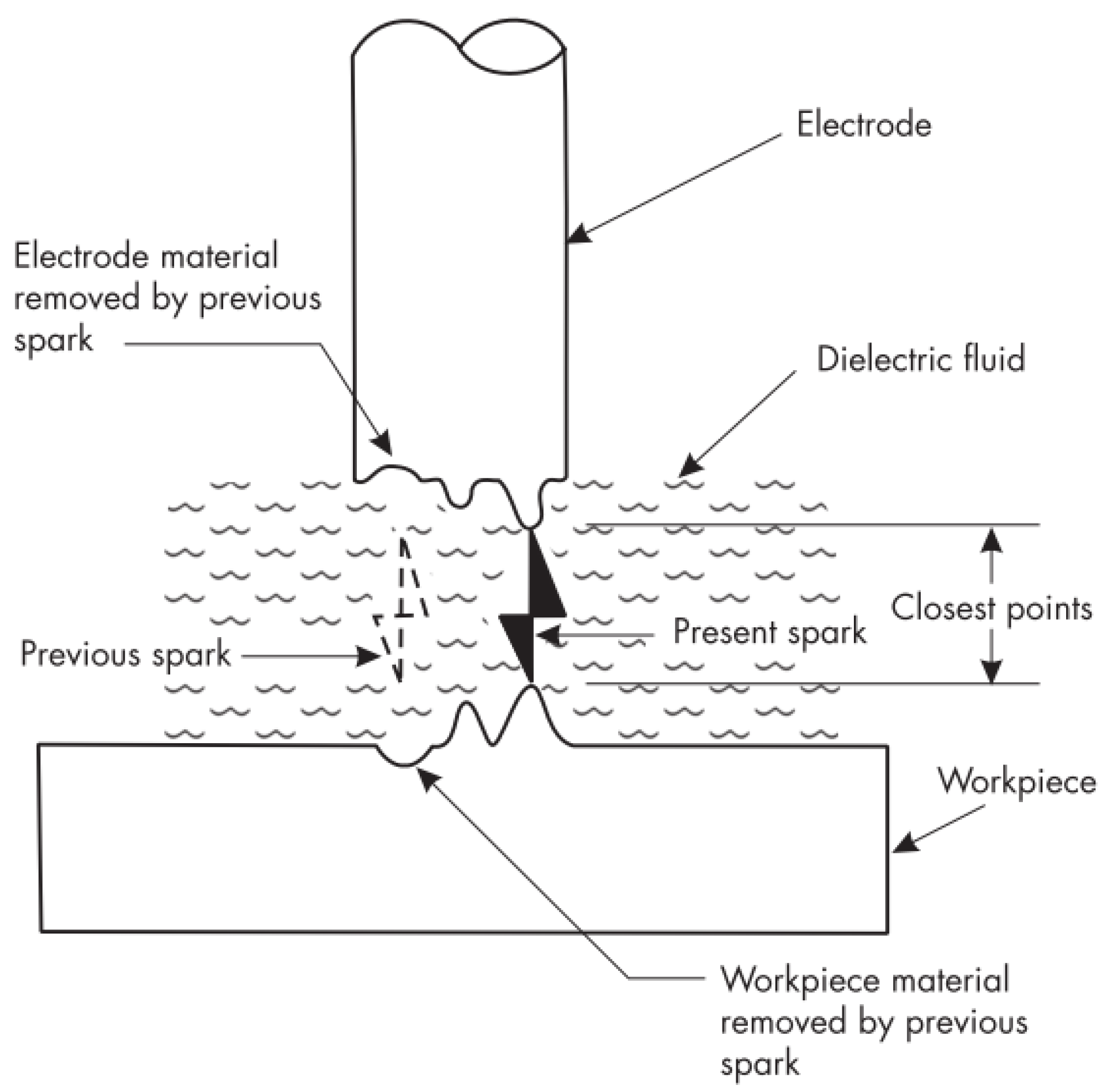 Electrode

Electrode material removed by previous spark

Dielectric fluid

Closest points

Present spark

Previous spark

Workpiece

Workpiece material removed by previous spark